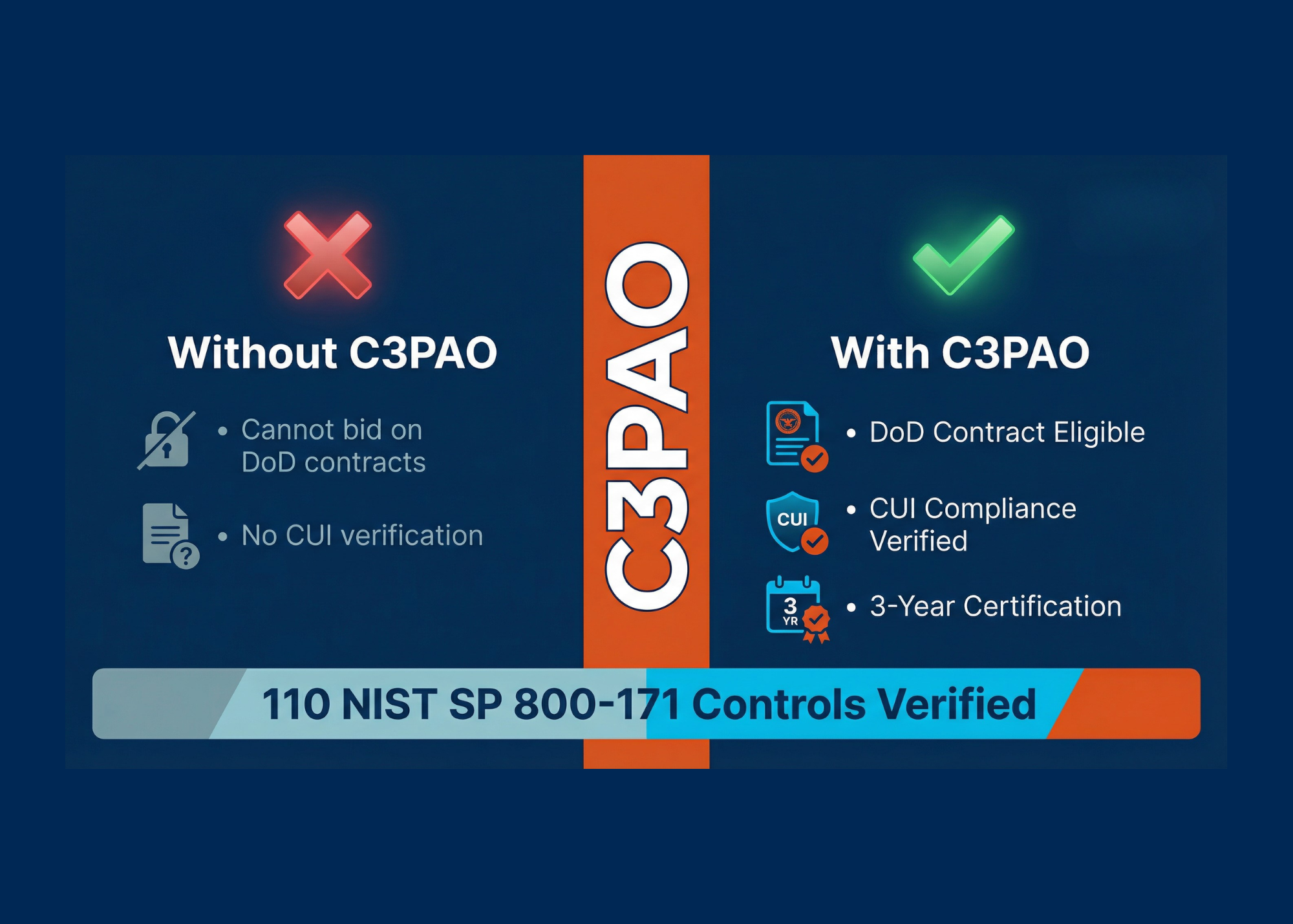 Without C3PAO

• Cannot bid on DoD contracts

• No CUI verification

C3PAO

With C3PAO

• DoD Contract Eligible

CUI

• CUI Compliance Verified

3 YR

• 3-Year Certification

110 NIST SP 800-171 Controls Verified