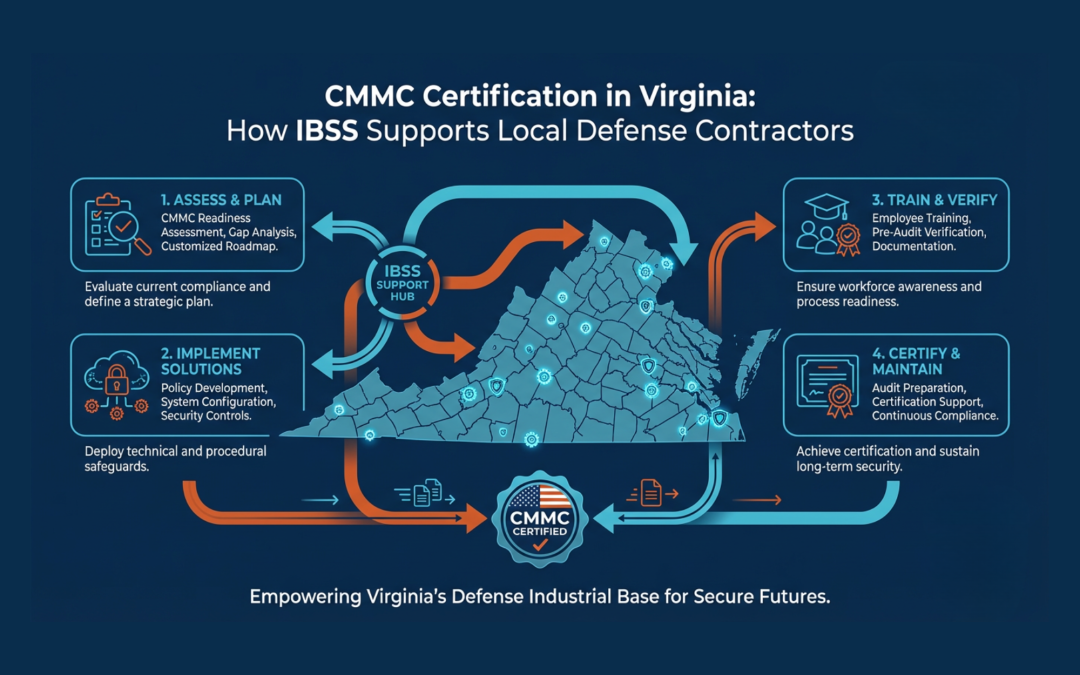 CMMC Certification in Virginia:
How IBSS Supports Local Defense Contractors

1. ASSESS & PLAN
CMMC Readiness Assessment, Gap Analysis, Customized Roadmap.

Evaluate current compliance and define a strategic plan.

2. IMPLEMENT SOLUTIONS
Policy Development, System Configuration, Security Controls.

Deploy technical and procedural safeguards.

IBSS SUPPORT HUB

3. TRAIN & VERIFY
Employee Training, Pre-Audit Verification, Documentation.

Ensure workforce awareness and process readiness.

4. CERTIFY & MAINTAIN
Audit Preparation, Certification Support, Continuous Compliance.

Achieve certification and sustain long-term security.

CMMC CERTIFIED

Empowering Virginia's Defense Industrial Base for Secure Futures.