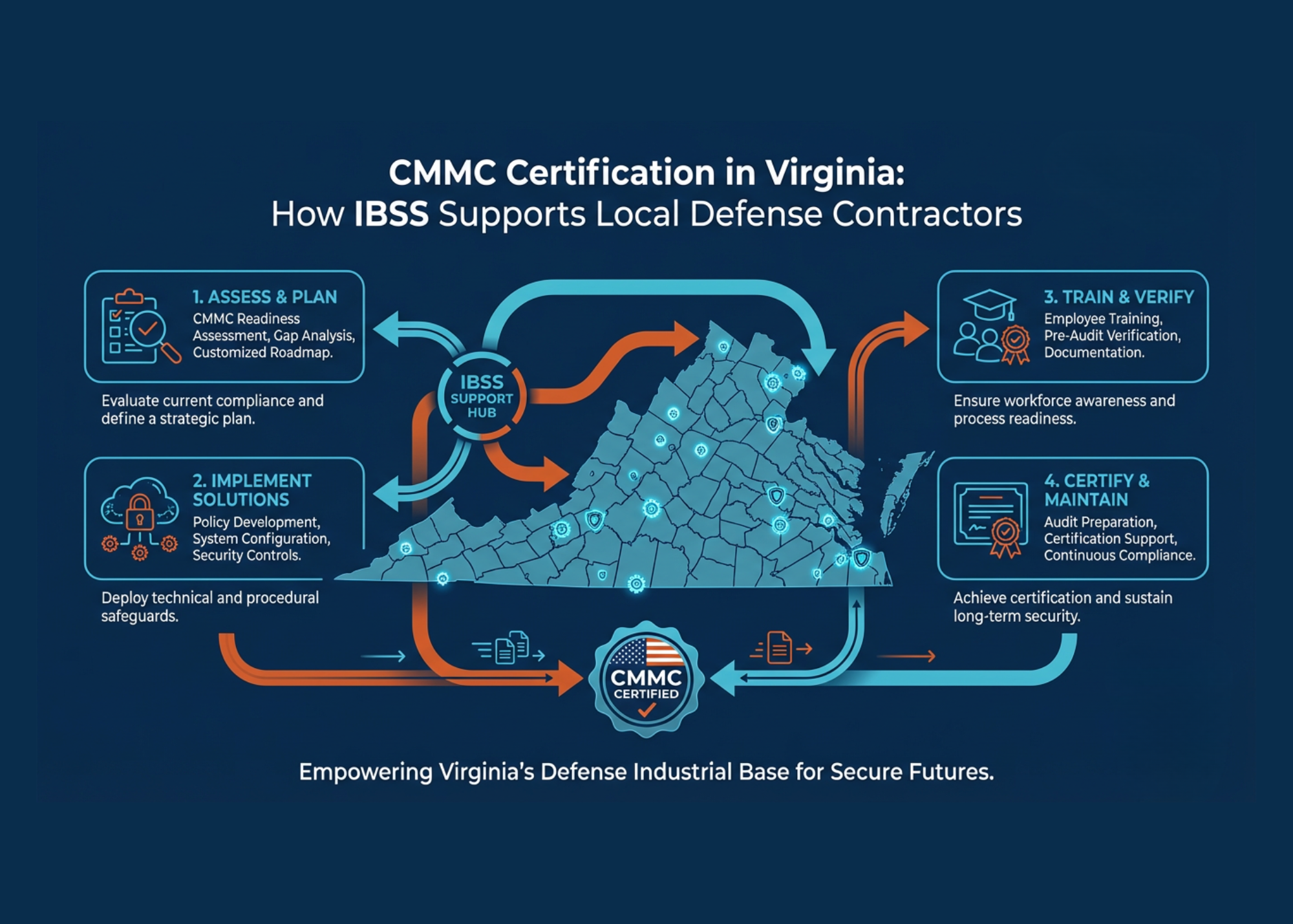 CMMC Certification in Virginia:
How IBSS Supports Local Defense Contractors

1. ASSESS & PLAN
CMMC Readiness Assessment, Gap Analysis, Customized Roadmap.

Evaluate current compliance and define a strategic plan.

2. IMPLEMENT SOLUTIONS
Policy Development, System Configuration, Security Controls.

Deploy technical and procedural safeguards.

IBSS SUPPORT HUB

3. TRAIN & VERIFY
Employee Training, Pre-Audit Verification, Documentation.

Ensure workforce awareness and process readiness.

4. CERTIFY & MAINTAIN
Audit Preparation, Certification Support, Continuous Compliance.

Achieve certification and sustain long-term security.

CMMC CERTIFIED

Empowering Virginia's Defense Industrial Base for Secure Futures.